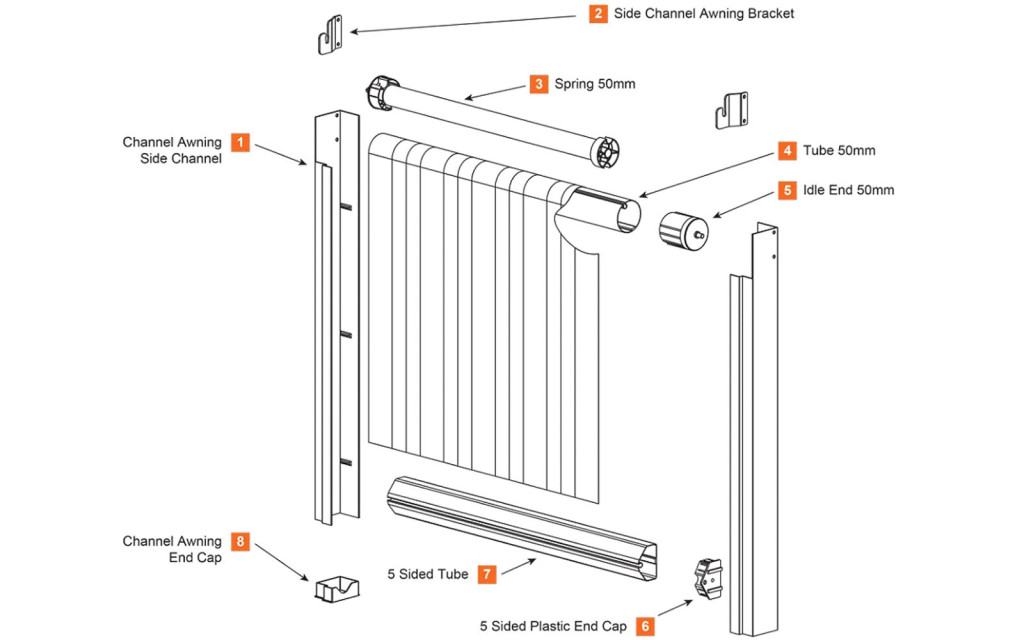 2 Side Channel Awning Bracket

3 Spring 50mm

Channel Awning Side Channel 1

4 Tube 50mm

5 Idle End 50mm

Channel Awning End Cap 8

5 Sided Tube 7

5 Sided Plastic End Cap 6